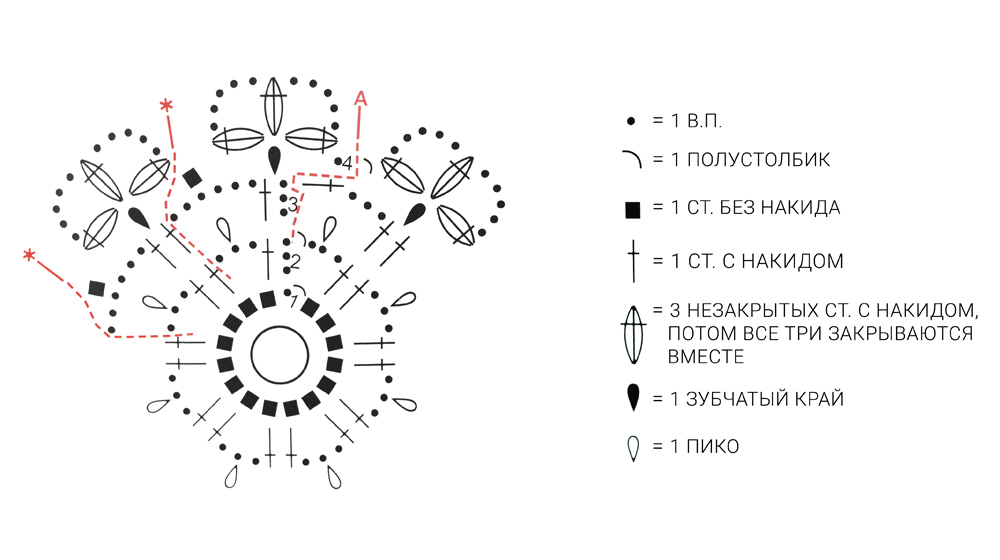 *
A
*
4
3
2
1

= 1 В.П.

= 1 ПОЛУСТОЛБИК

= 1 СТ. БЕЗ НАКИДА

= 1 СТ. С НАКИДОМ

= 3 НЕЗАКРЫТЫХ СТ. С НАКИДОМ, ПОТОМ ВСЕ ТРИ ЗАКРЫВАЮТСЯ ВМЕСТЕ

= 1 ЗУБЧАТЫЙ КРАЙ

= 1 ПИКО